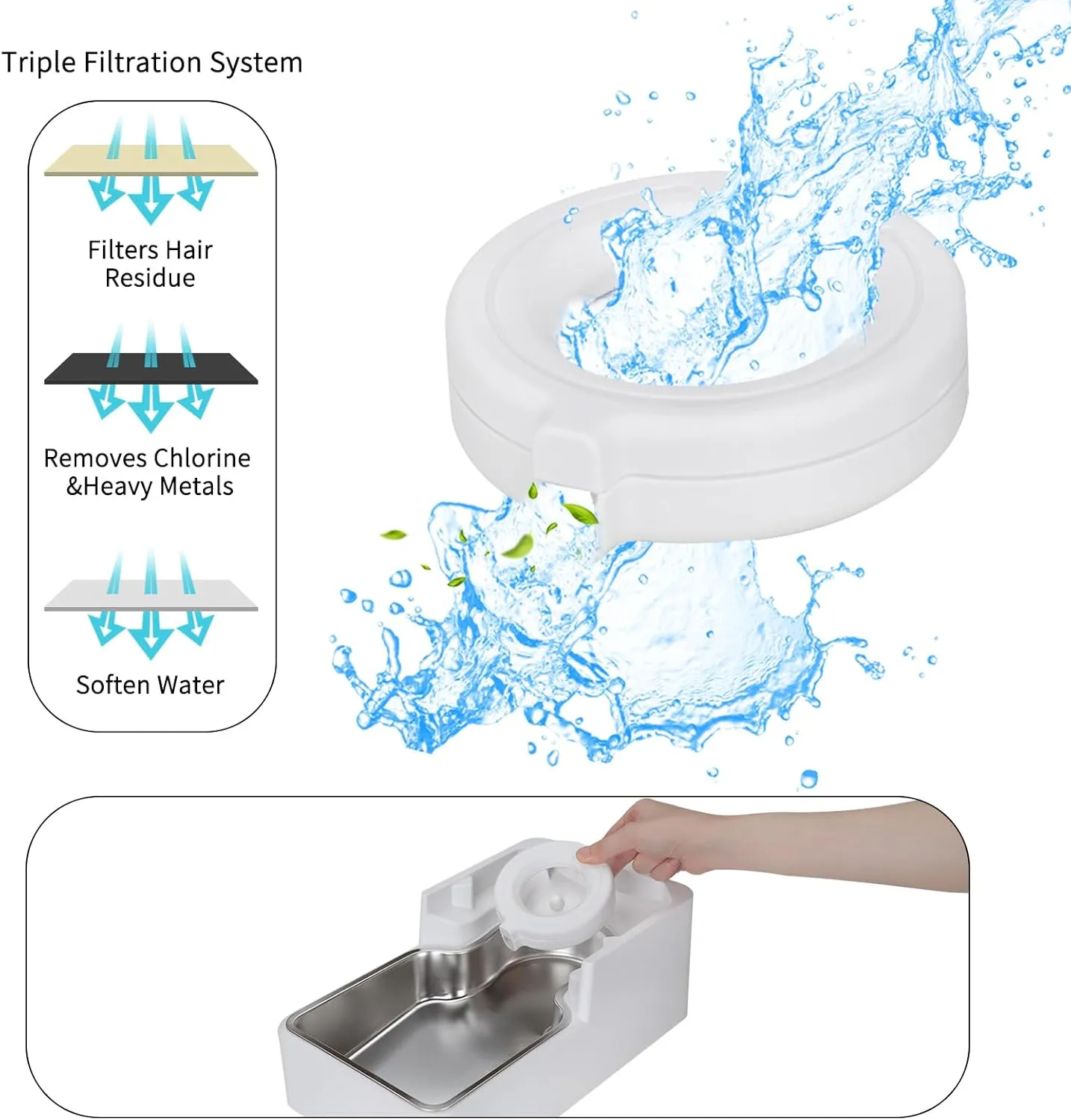 Triple Filtration System

Filters Hair Residue

Removes Chlorine &Heavy Metals

Soften Water