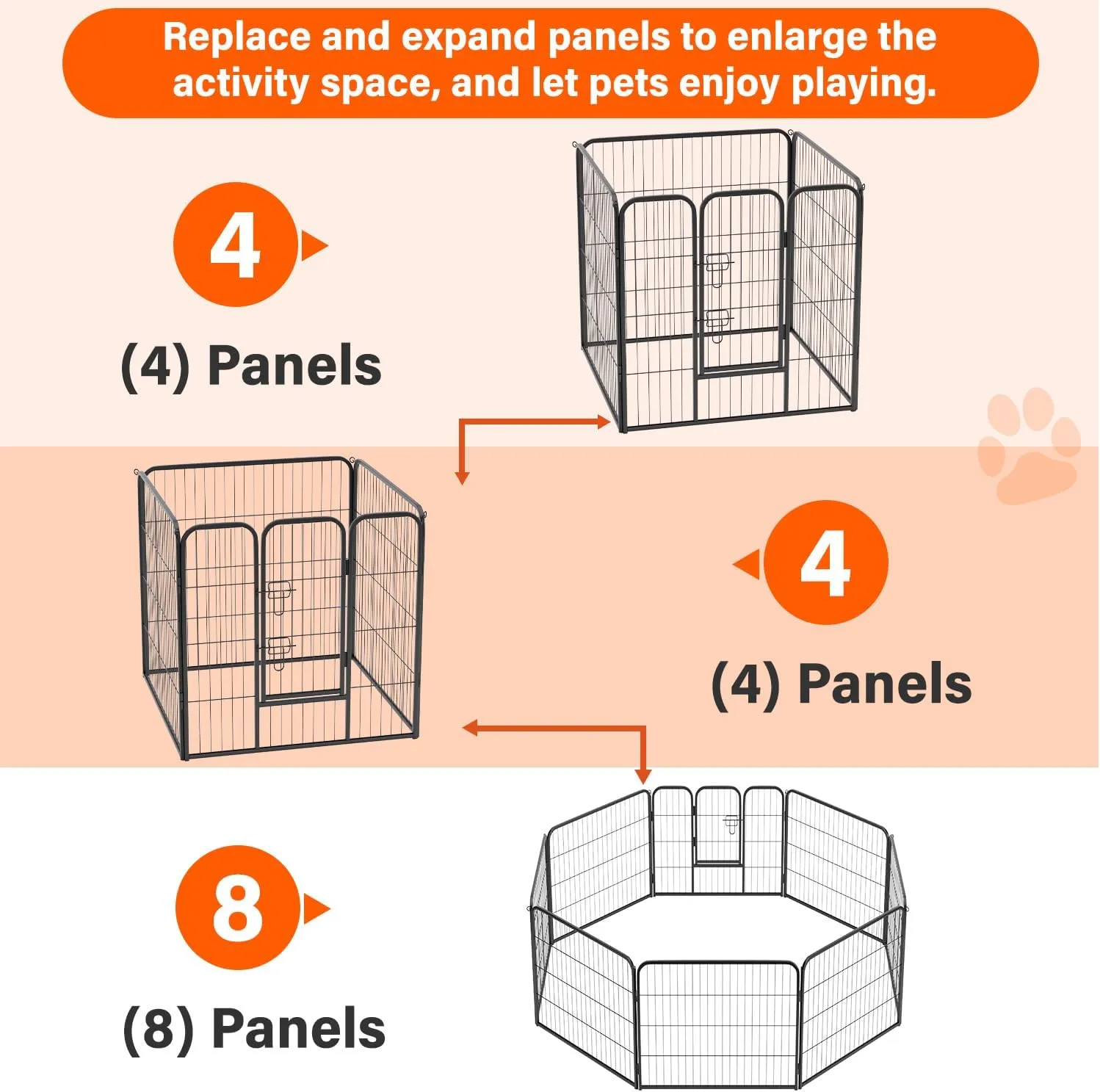 Replace and expand panels to enlarge the activity space, and let pets enjoy playing.

4

(4) Panels

4

(4) Panels

8

(8) Panels